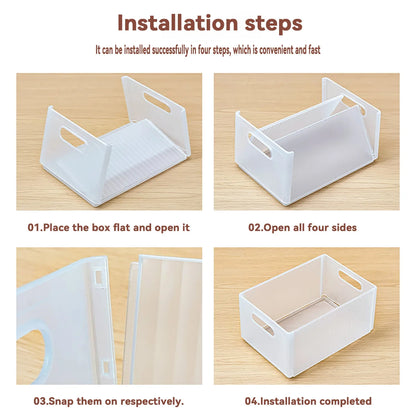 Installation steps

It can be installed successfully in four steps, which is convenient and fast

01.Place the box flat and open it

02.Open all four sides

03.Snap them on respectively.

04.Installation completed