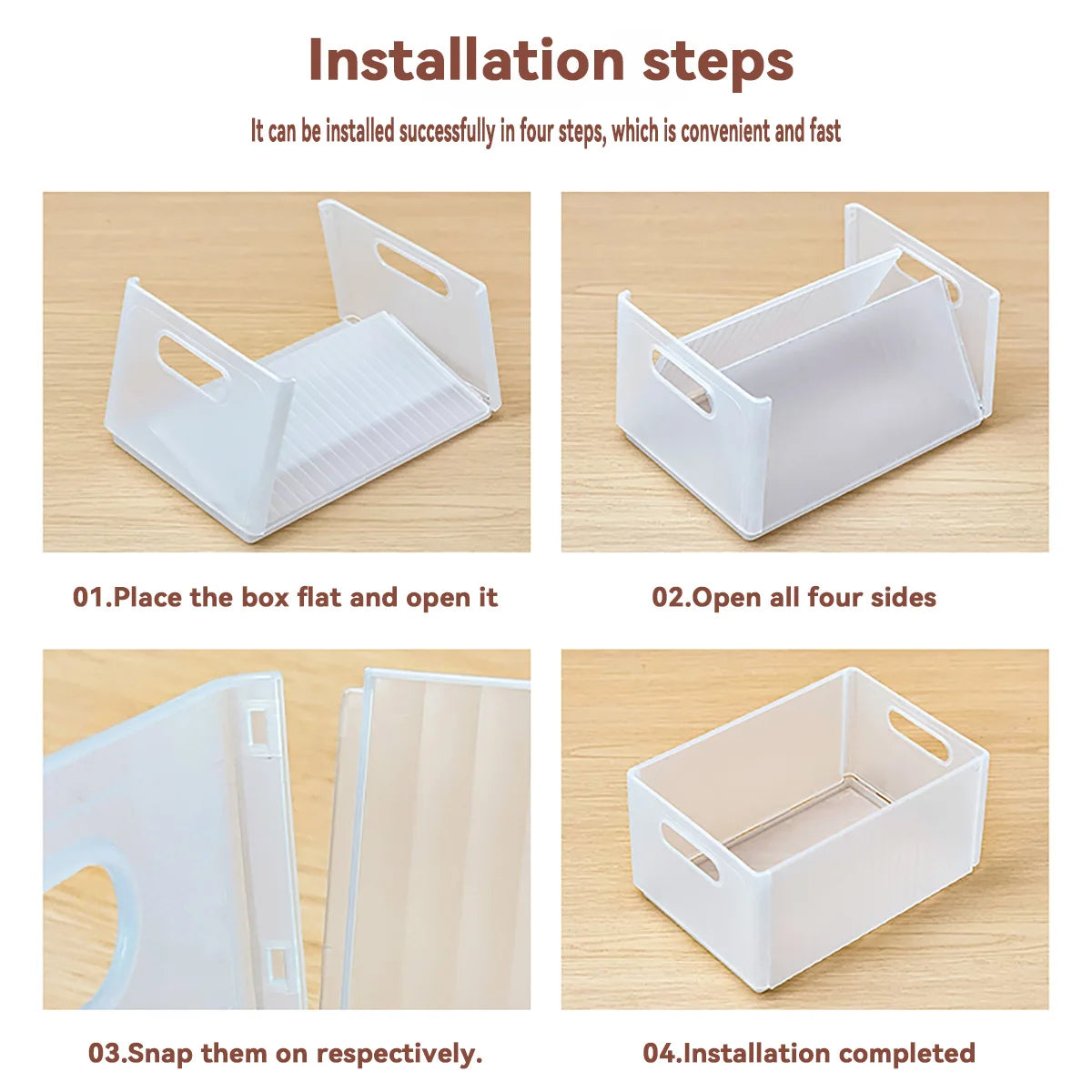 Installation steps

It can be installed successfully in four steps, which is convenient and fast

01.Place the box flat and open it

02.Open all four sides

03.Snap them on respectively.

04.Installation completed